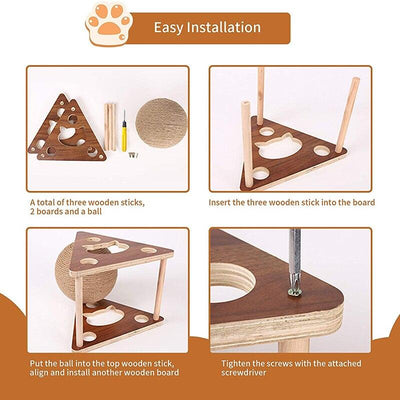 Easy Installation

A total of three wooden sticks, 2 boards and a ball

Insert the three wooden stick into the board

Put the ball into the top wooden stick, align and install another wooden board

Tighten the screws with the attached screwdriver